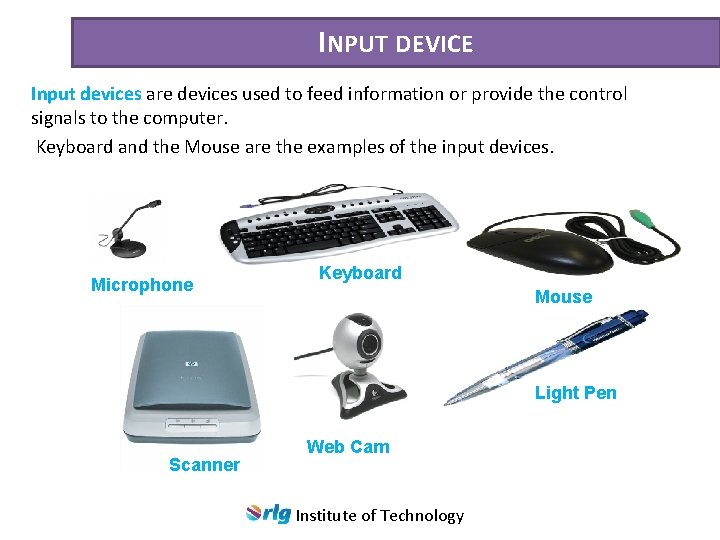 INPUT DEVICE

Input devices are devices used to feed information or provide the control signals to the computer.

Keyboard and the Mouse are the examples of the input devices.

Microphone

Keyboard

Mouse

Scanner

Web Cam

Light Pen

rlg Institute of Technology