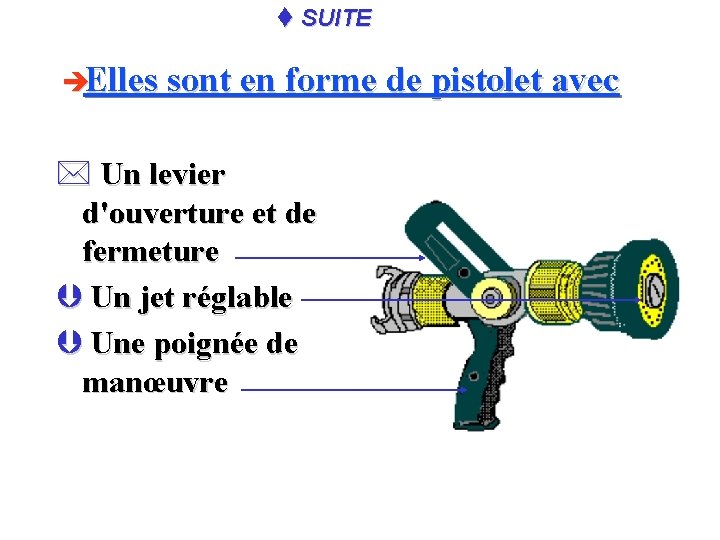 ♦ SUITE

➔Elles sont en forme de pistolet avec

Un levier d'ouverture et de fermeture

Un jet réglable

Une poignée de manœuvre