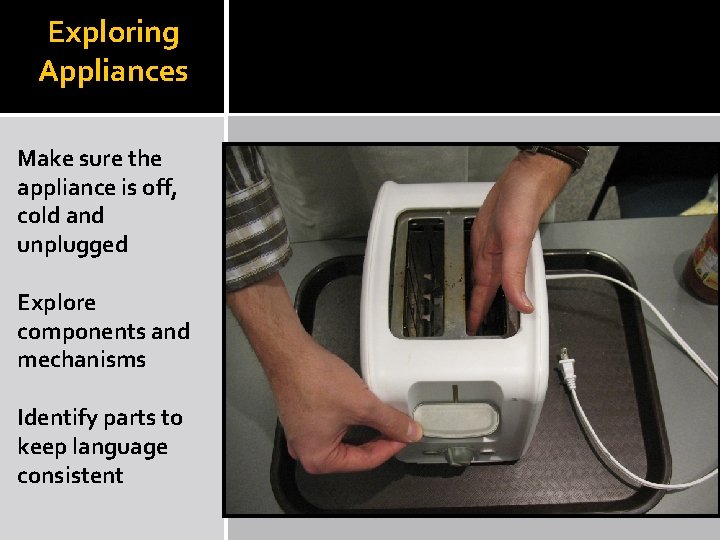 Exploring Appliances

Make sure the appliance is off, cold and unplugged

Explore components and mechanisms

Identify parts to keep language consistent