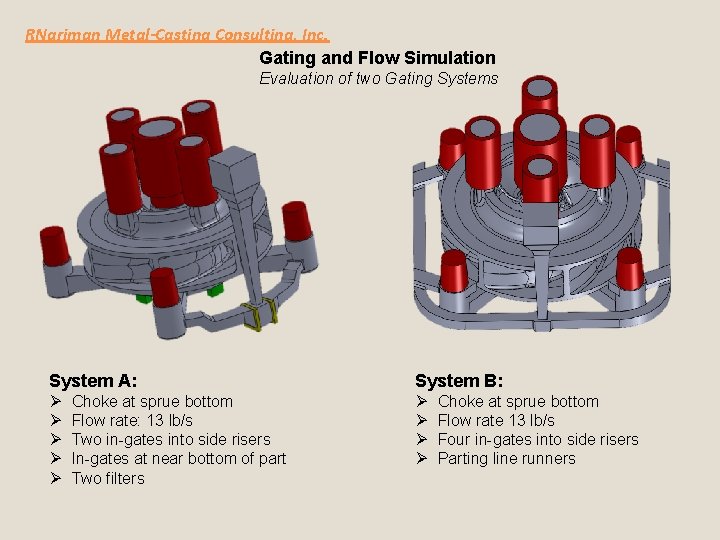 RNariman Metal-Casting Consulting, Inc.

Gating and Flow Simulation

Evaluation of two Gating Systems

System A:
➢ Choke at sprue bottom
➢ Flow rate: 13 lb/s
➢ Two in-gates into side risers
➢ In-gates at near bottom of part
➢ Two filters

System B:
➢ Choke at sprue bottom
➢ Flow rate 13 lb/s
➢ Four in-gates into side risers
➢ Parting line runners