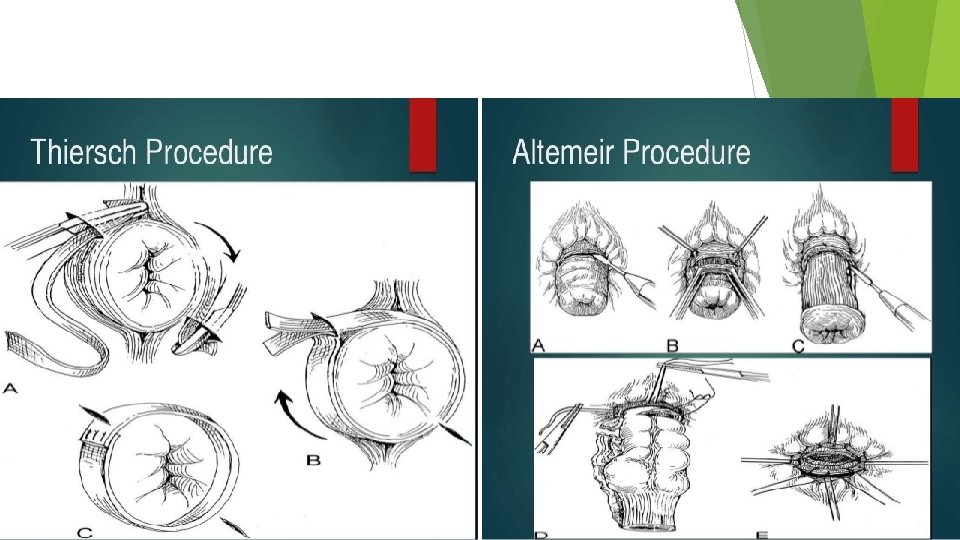 Thiersch Procedure

A

B

C

Altemeir Procedure

A

B

C

D

E