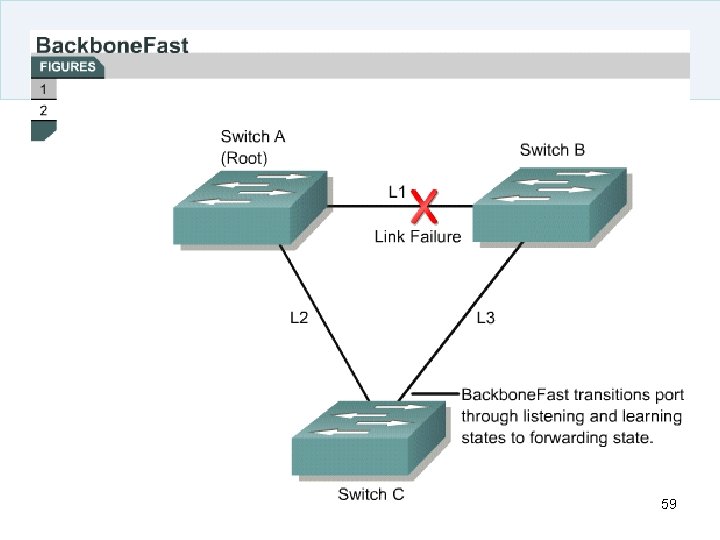 BackboneFast

FIGURES

1

2

Switch A
(Root)

Switch B

L1

Link Failure

L2

L3

BackboneFast transitions port through listening and learning states to forwarding state.

Switch C

59