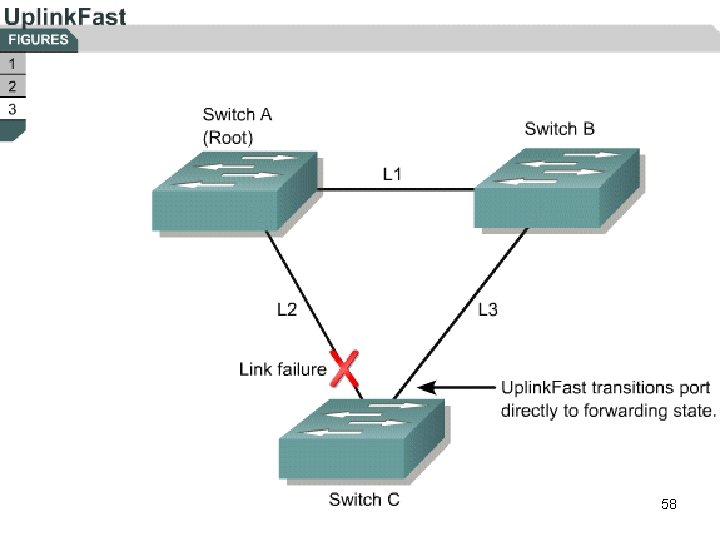 UplinkFast

FIGURES

1
2
3

Switch A
(Root)

Switch B

L1

L2

L3

Link failure

UplinkFast transitions port directly to forwarding state.

Switch C

58