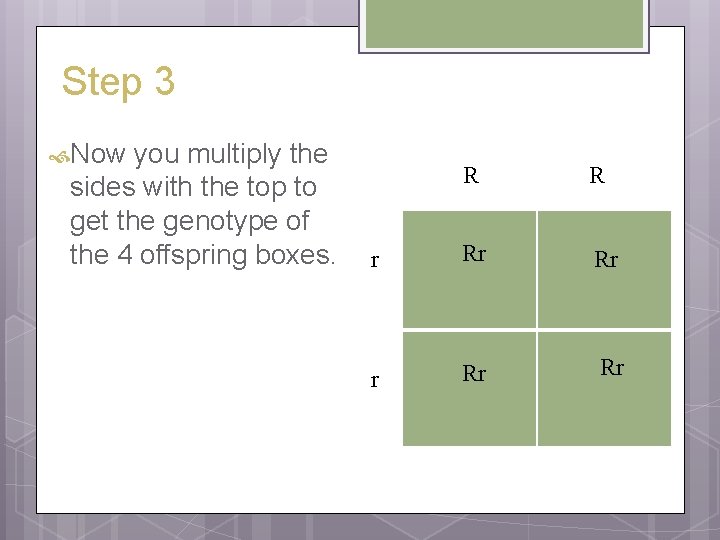 Step 3

Now you multiply the sides with the top to get the genotype of the 4 offspring boxes.

| | R | R |
|---|---|---|
| r | Rr | Rr |
| r | Rr | Rr |