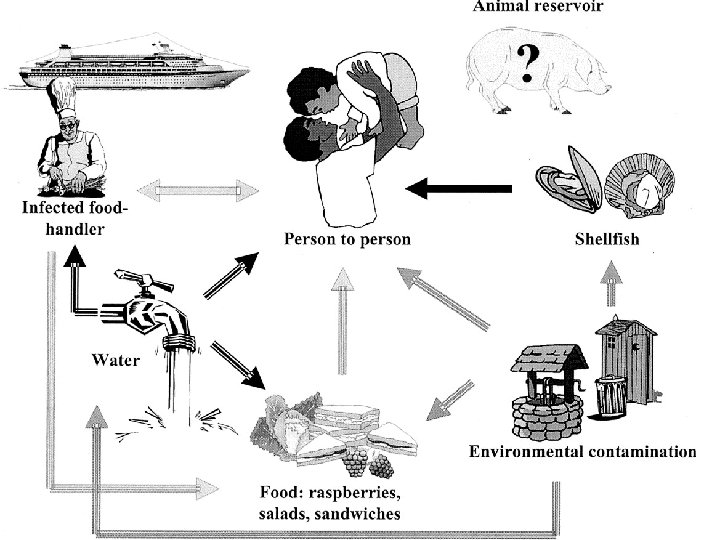 Animal reservoir

?

Infected food-handler

Person to person

Shellfish

Water

Environmental contamination

Food: raspberries, salads, sandwiches