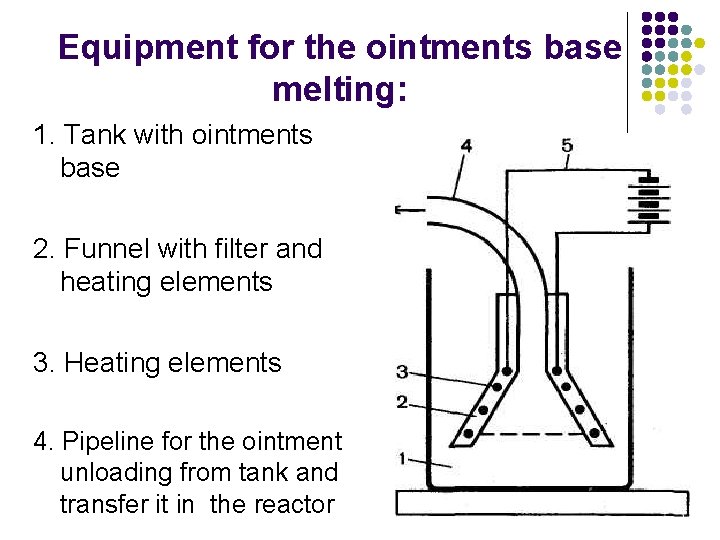 Equipment for the ointments base melting:

1. Tank with ointments base

2. Funnel with filter and heating elements

3. Heating elements

4. Pipeline for the ointment unloading from tank and transfer it in the reactor

4
5
3
2
1