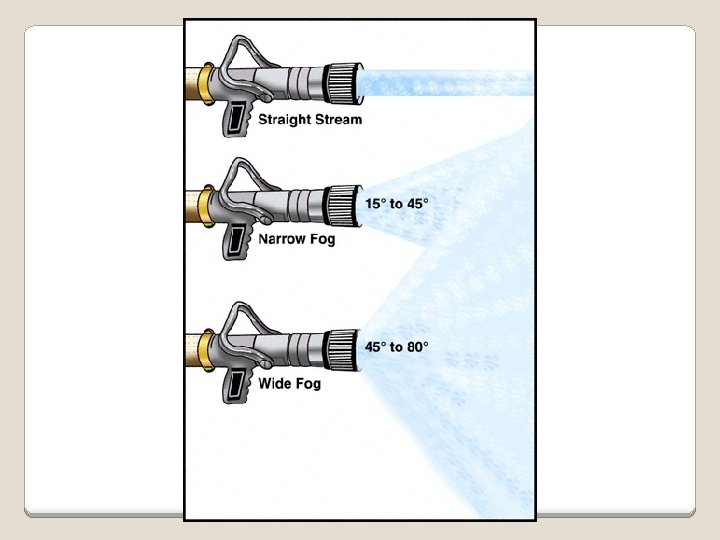 Straight Stream

15° to 45°

Narrow Fog

45° to 80°

Wide Fog