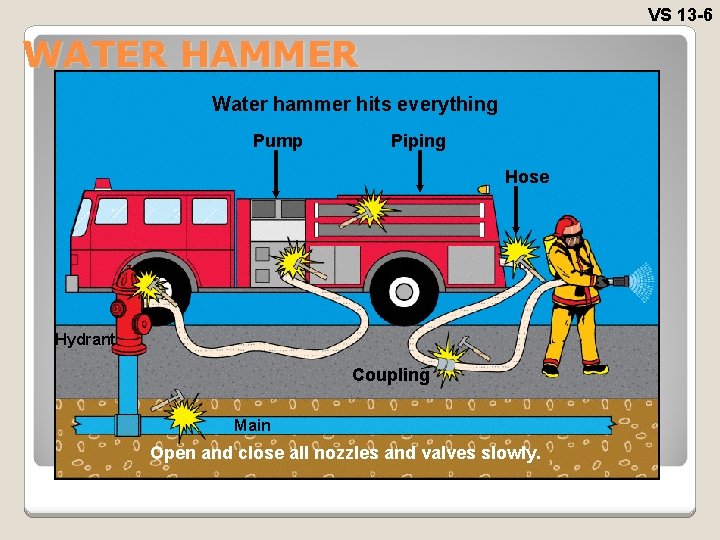 VS 13-6

WATER HAMMER

Water hammer hits everything

Pump

Piping

Hose

Hydrant

Coupling

Main

Open and close all nozzles and valves slowly.