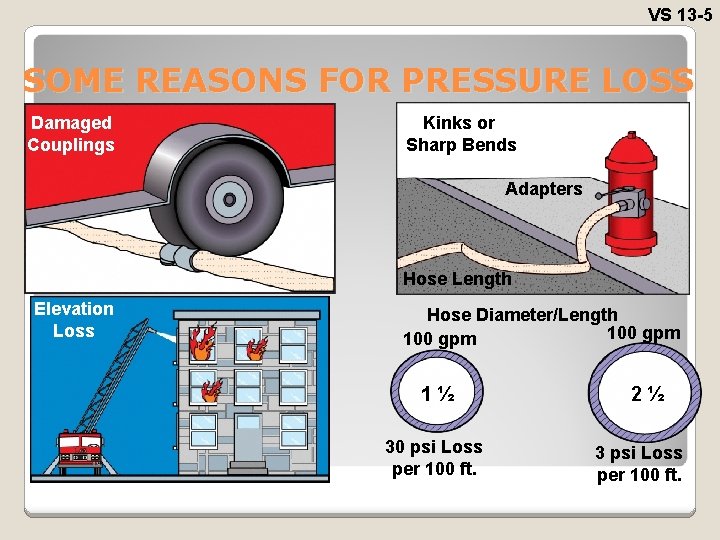 VS 13-5

SOME REASONS FOR PRESSURE LOSS

Damaged Couplings

Kinks or Sharp Bends

Adapters

Hose Length

Elevation Loss

Hose Diameter/Length

100 gpm

1 ½

30 psi Loss per 100 ft.

100 gpm

2 ½

3 psi Loss per 100 ft.