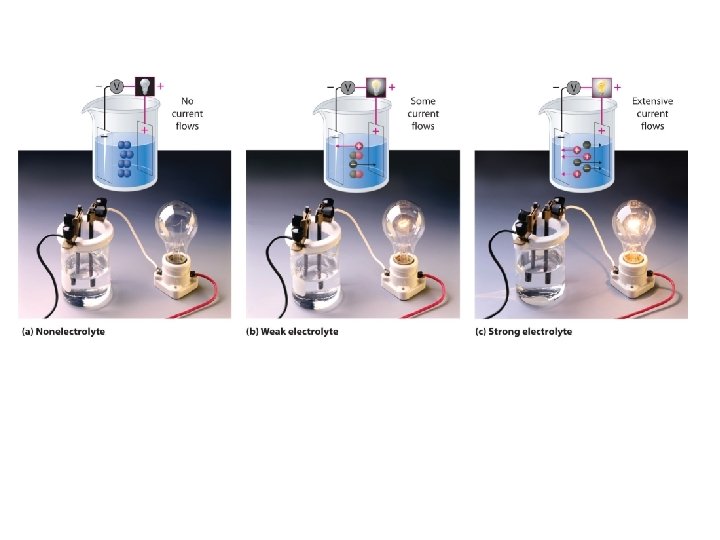 − V +
No current flows
−
+

(a) Nonelectrolyte

− V +
Some current flows
−
+

(b) Weak electrolyte

− V +
Extensive current flows
−
+

(c) Strong electrolyte