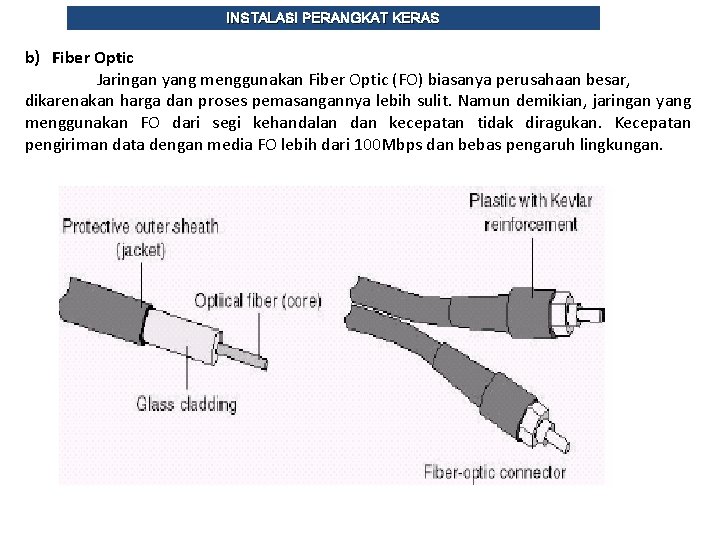 INSTALASI PERANGKAT KERAS

b) Fiber Optic

Jaringan yang menggunakan Fiber Optic (FO) biasanya perusahaan besar, dikarenakan harga dan proses pemasangannya lebih sulit. Namun demikian, jaringan yang menggunakan FO dari segi kehandalan dan kecepatan tidak diragukan. Kecepatan pengiriman data dengan media FO lebih dari 100Mbps dan bebas pengaruh lingkungan.

Protective outer sheath (jacket)

Optical fiber (core)

Glass cladding

Plastic with Kevlar reinforcement

Fiber-optic connector