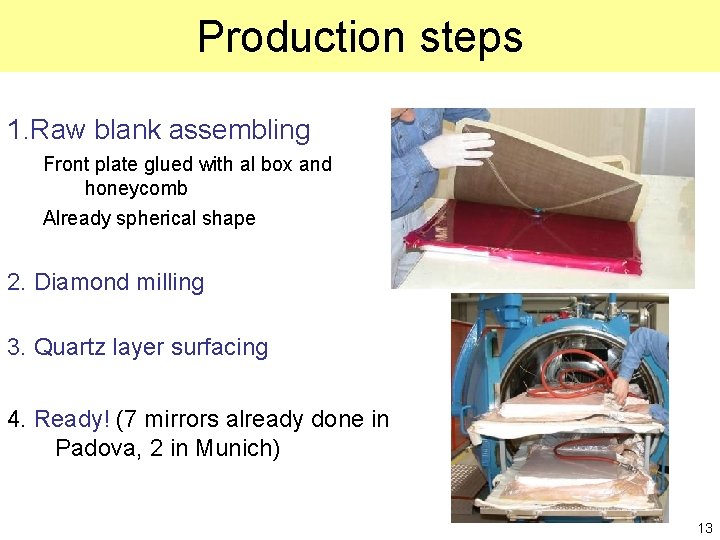 Production steps

1.Raw blank assembling

Front plate glued with al box and honeycomb

Already spherical shape

2. Diamond milling

3. Quartz layer surfacing

4. Ready! (7 mirrors already done in Padova, 2 in Munich)

13