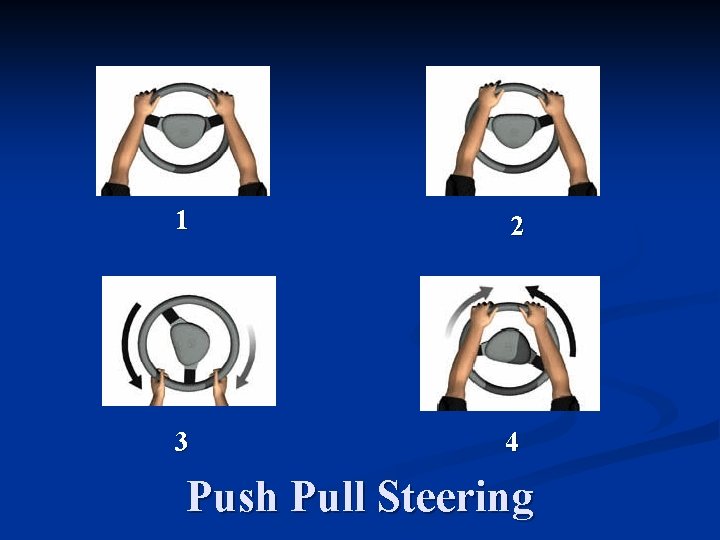 1

2

3

4

Push Pull Steering