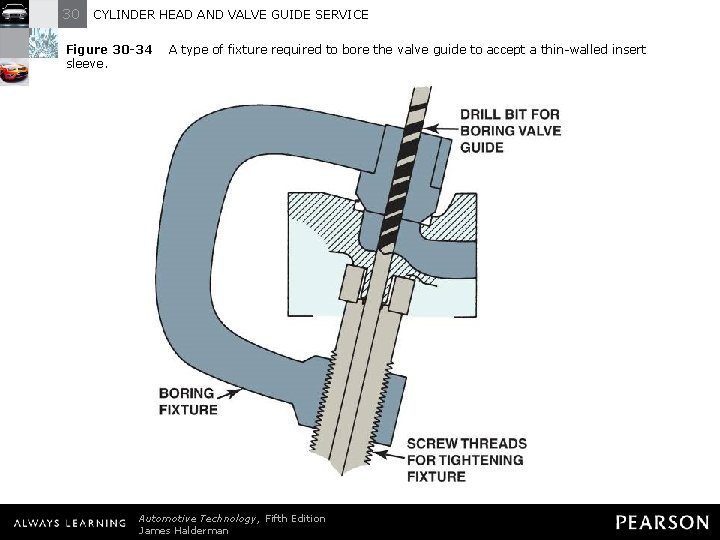 30 CYLINDER HEAD AND VALVE GUIDE SERVICE

Figure 30-34 A type of fixture required to bore the valve guide to accept a thin-walled insert sleeve.

DRILL BIT FOR BORING VALVE GUIDE

BORING FIXTURE

SCREW THREADS FOR TIGHTENING FIXTURE

ALWAYS LEARNING

Automotive Technology, Fifth Edition
James Halderman

PEARSON