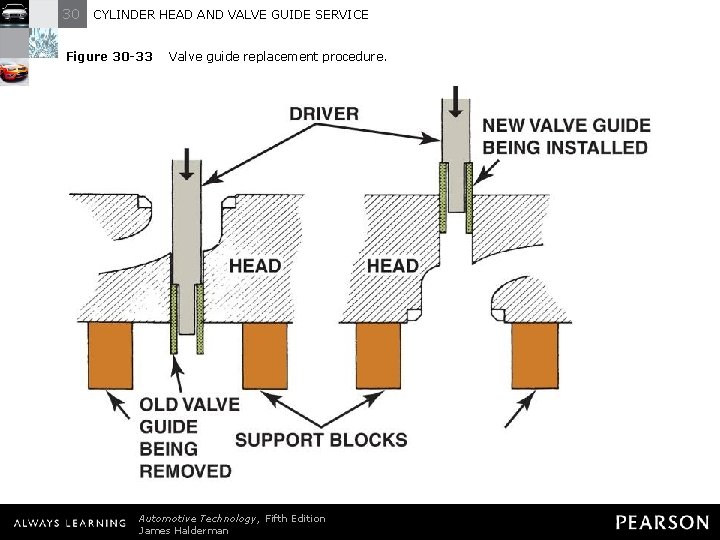 30 CYLINDER HEAD AND VALVE GUIDE SERVICE

Figure 30-33 Valve guide replacement procedure.

DRIVER

NEW VALVE GUIDE BEING INSTALLED

HEAD

HEAD

OLD VALVE GUIDE BEING REMOVED

SUPPORT BLOCKS

ALWAYS LEARNING

Automotive Technology, Fifth Edition
James Halderman

PEARSON