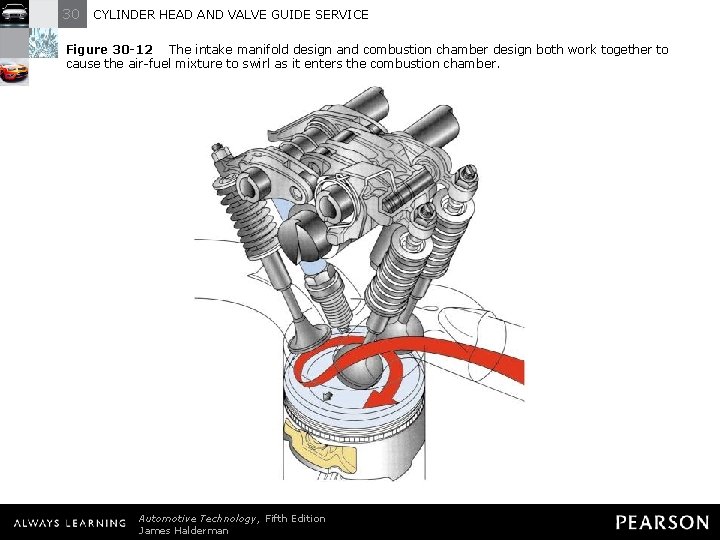 30 CYLINDER HEAD AND VALVE GUIDE SERVICE

Figure 30-12 The intake manifold design and combustion chamber design both work together to cause the air-fuel mixture to swirl as it enters the combustion chamber.

ALWAYS LEARNING Automotive Technology, Fifth Edition James Halderman PEARSON