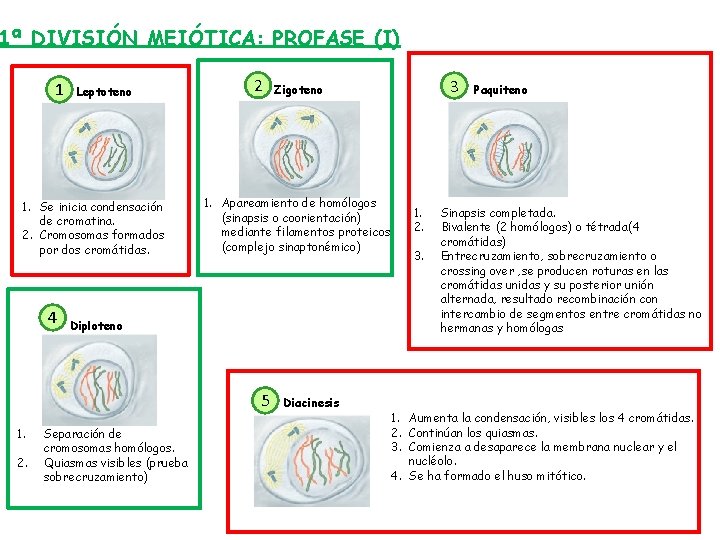 1ª DIVISIÓN MEIÓTICA: PROFASE (I)

1 Leptoteno

1. Se inicia condensación de cromatina.
2. Cromosomas formados por dos cromátidas.

2 Zigoteno

1. Apareamiento de homólogos (sinapsis o coorientación) mediante filamentos proteicos (complejo sinaptonémico)

3 Paquiteno

1. Sinapsis completada.
2. Bivalente (2 homólogos) o tétrada(4 cromátidas)
3. Entrecruzamiento, sobrecruzamiento o crossing over ,se producen roturas en las cromátidas unidas y su posterior unión alternada, resultado recombinación con intercambio de segmentos entre cromátidas no hermanas y homólogas

4 Diploteno

1. Separación de cromosomas homólogos.
2. Quiasmas visibles (prueba sobrecruzamiento)

5 Diacinesis

1. Aumenta la condensación, visibles los 4 cromátidas.
2. Continúan los quiasmas.
3. Comienza a desaparece la membrana nuclear y el nucléolo.
4. Se ha formado el huso mitótico.