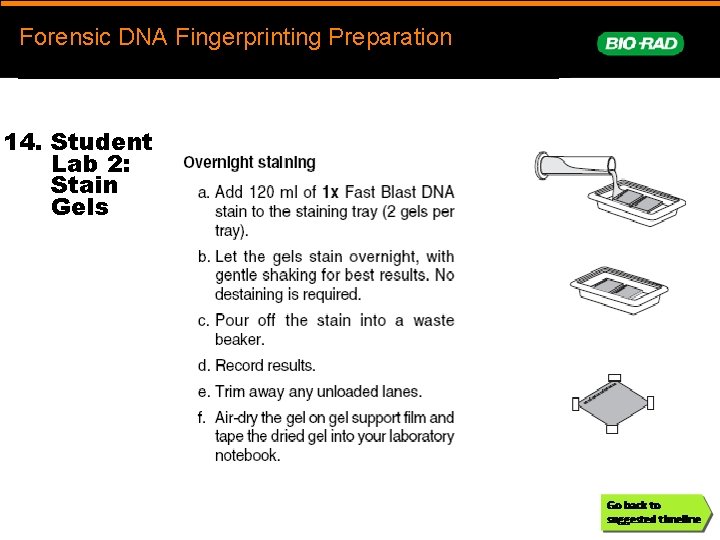 Forensic DNA Fingerprinting Preparation

BIO-RAD

14. Student Lab 2: Stain Gels

Overnight staining

a. Add 120 ml of 1x Fast Blast DNA stain to the staining tray (2 gels per tray).

b. Let the gels stain overnight, with gentle shaking for best results. No destaining is required.

c. Pour off the stain into a waste beaker.

d. Record results.

e. Trim away any unloaded lanes.

f. Air-dry the gel on gel support film and tape the dried gel into your laboratory notebook.

Go back to suggested timeline