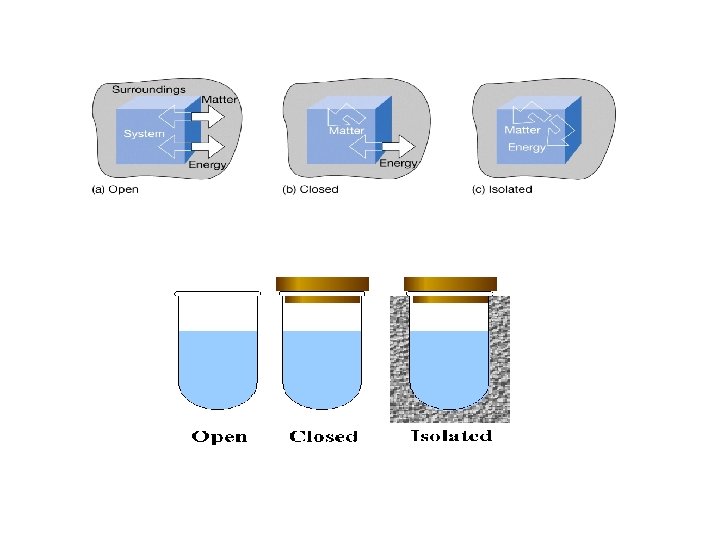 Surroundings
Matter
System
Energy
(a) Open

Matter
Energy
(b) Closed

Matter
Energy
(c) Isolated

Open
Closed
Isolated