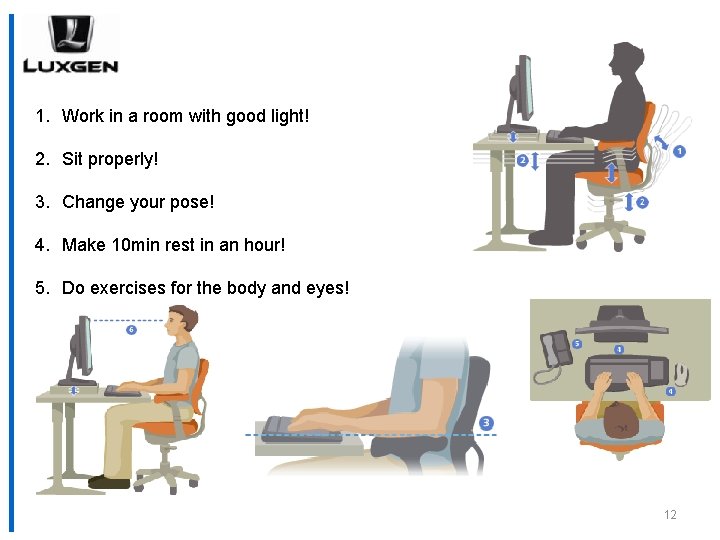 LUXGEN

1. Work in a room with good light!

2. Sit properly!

3. Change your pose!

4. Make 10min rest in an hour!

5. Do exercises for the body and eyes!

1
2
2
6
3
5
1
4

12