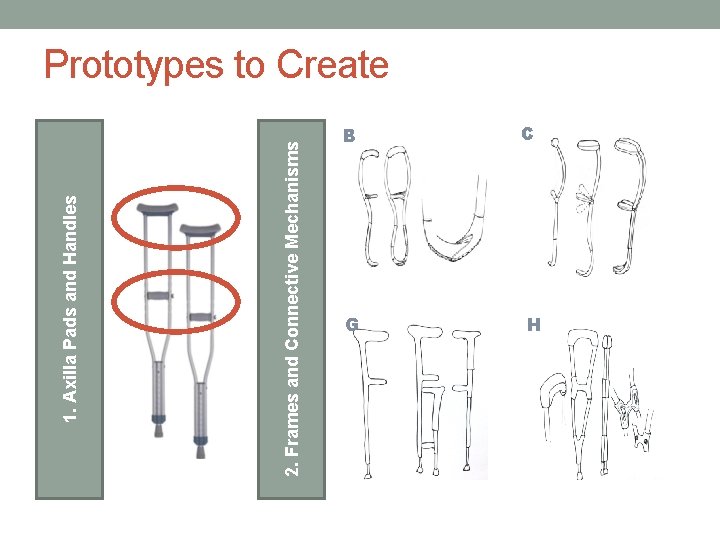 Prototypes to Create

1. Axilla Pads and Handles

2. Frames and Connective Mechanisms

B

C

G

H