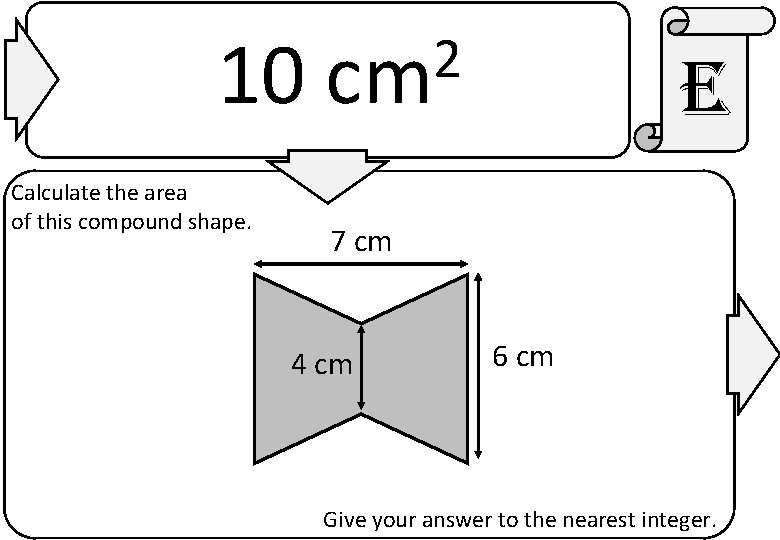 10 cm$^2$

E

Calculate the area of this compound shape.

7 cm

4 cm

6 cm

Give your answer to the nearest integer.