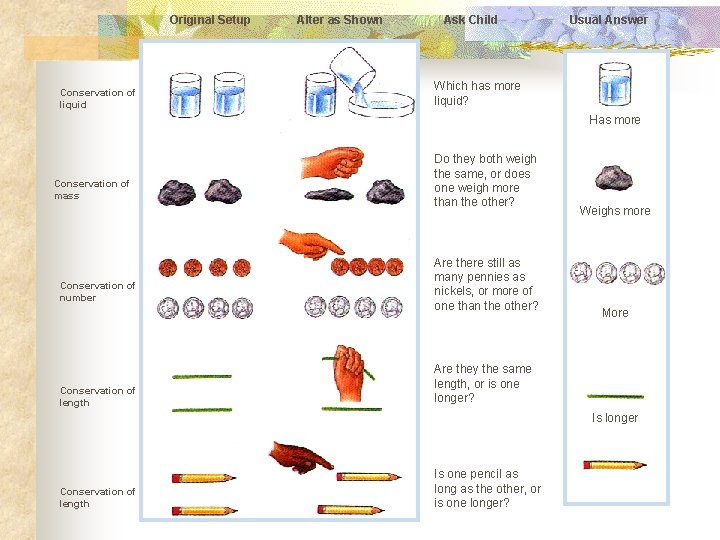 | | Original Setup | Alter as Shown | Ask Child | Usual Answer |
|---|---|---|---|---|
| Conservation of liquid | | | Which has more liquid? | Has more |
| Conservation of mass | | | Do they both weigh the same, or does one weigh more than the other? | Weighs more |
| Conservation of number | | | Are there still as many pennies as nickels, or more of one than the other? | More |
| Conservation of length | | | Are they the same length, or is one longer? | Is longer |
| Conservation of length | | | Is one pencil as long as the other, or is one longer? | |