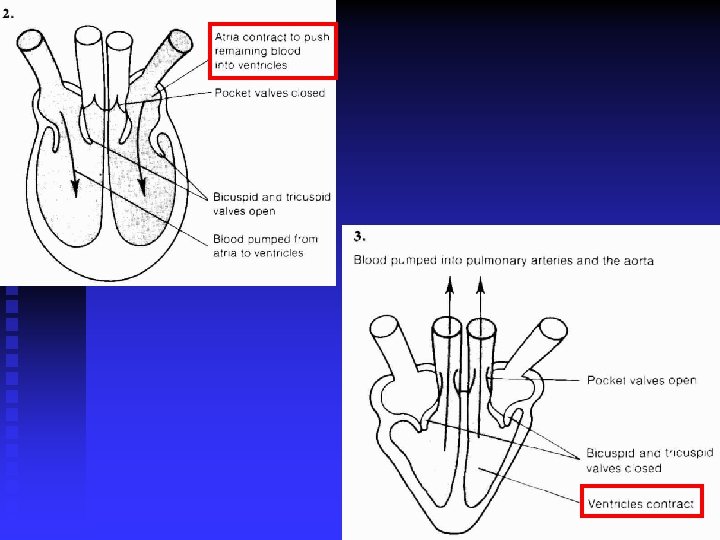 2.

Atria contract to push remaining blood into ventricles

Pocket valves closed

Bicuspid and tricuspid valves open

Blood pumped from atria to ventricles

3.

Blood pumped into pulmonary arteries and the aorta

Pocket valves open

Bicuspid and tricuspid valves closed

Ventricles contract