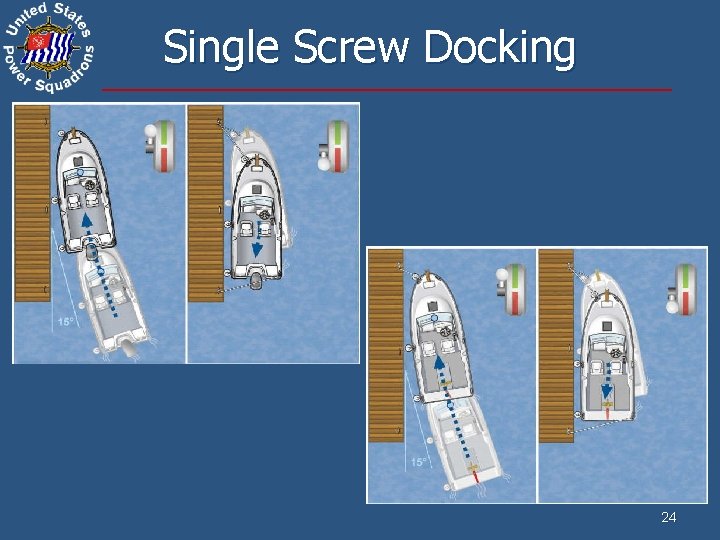 United States Power Squadrons

Single Screw Docking

15°

15°

24