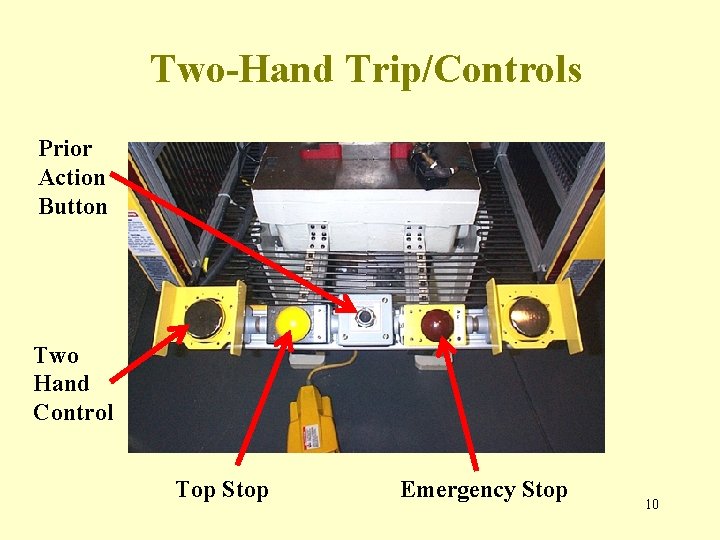 Two-Hand Trip/Controls

Prior Action Button

Two Hand Control

Top Stop

Emergency Stop

10