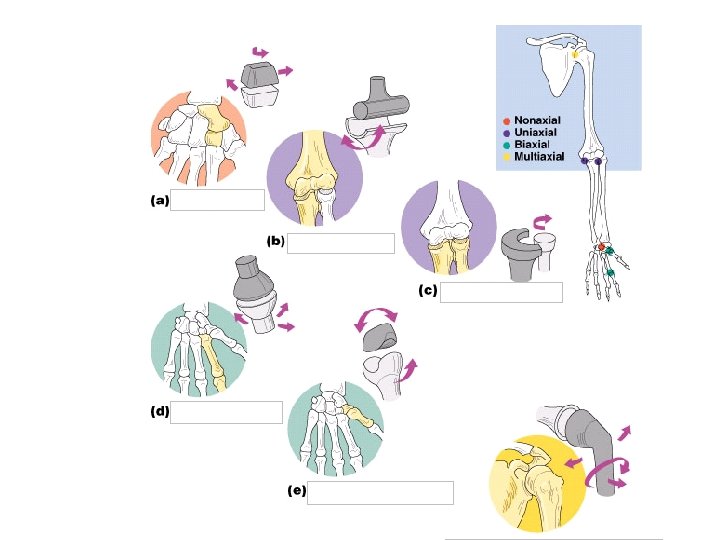 Nonaxial
Uniaxial
Biaxial
Multiaxial

(a)

(b)

(c)

(d)

(e)