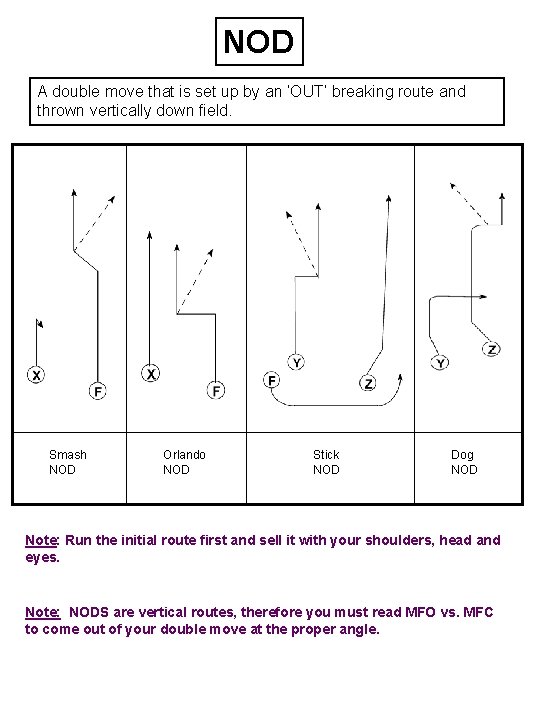 NOD

A double move that is set up by an 'OUT' breaking route and thrown vertically down field.

| X F | X F | Y F Z | Y Z |
|---|---|---|---|
| Smash NOD | Orlando NOD | Stick NOD | Dog NOD |

Note: Run the initial route first and sell it with your shoulders, head and eyes.

Note: NODS are vertical routes, therefore you must read MFO vs. MFC to come out of your double move at the proper angle.