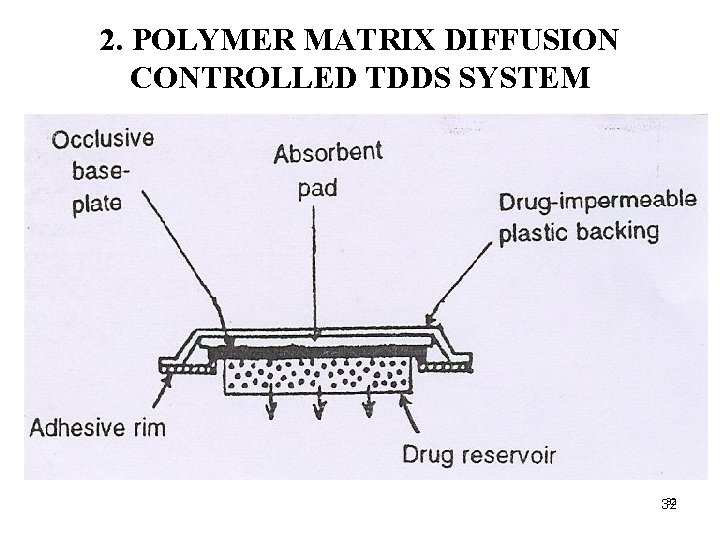 2. POLYMER MATRIX DIFFUSION CONTROLLED TDDS SYSTEM

Occlusive base-plate

Absorbent pad

Drug-impermeable plastic backing

Adhesive rim

Drug reservoir

32