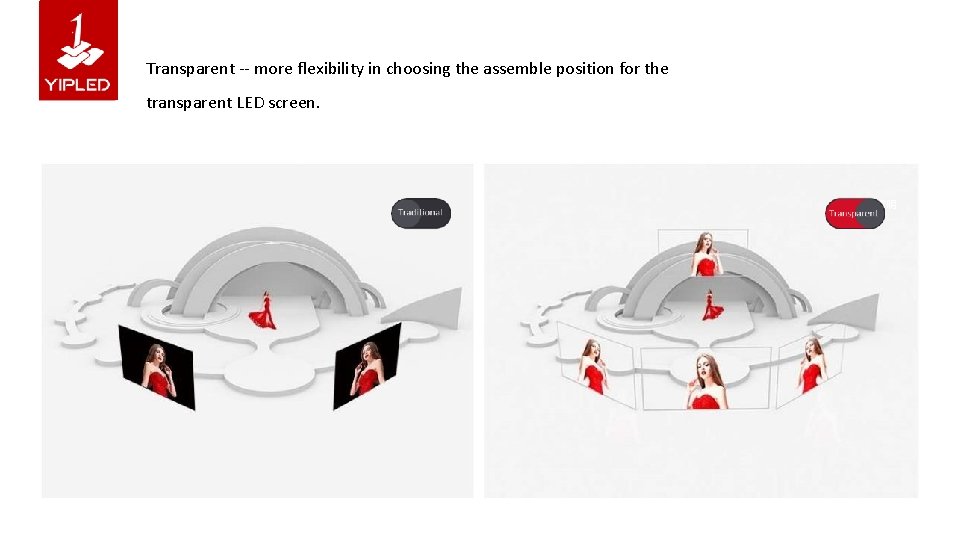 YIPLED

Transparent -- more flexibility in choosing the assemble position for the transparent LED screen.

Traditional

Transparent