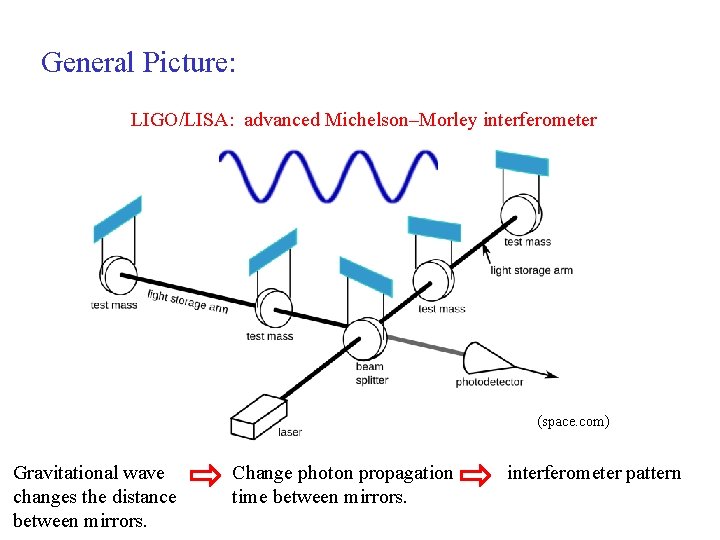 General Picture:

LIGO/LISA: advanced Michelson–Morley interferometer

test mass

light storage arm

test mass

light storage arm

test mass

test mass

beam splitter

photodetector

laser

(space.com)

Gravitational wave changes the distance between mirrors.

Change photon propagation time between mirrors.

interferometer pattern