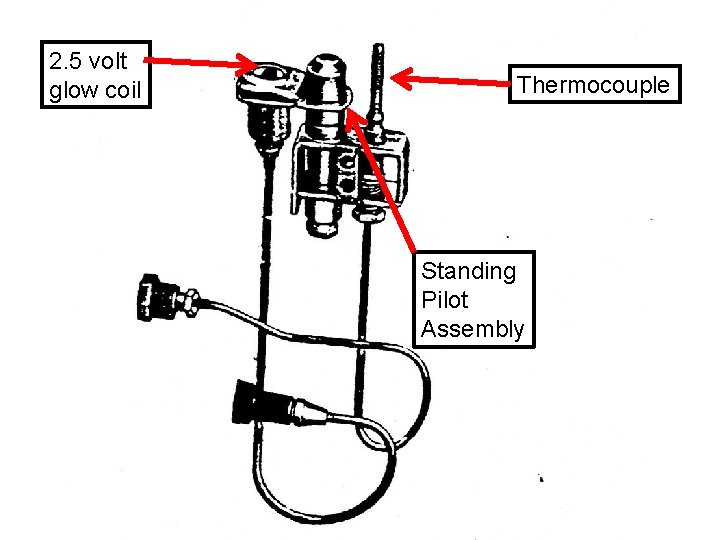 2.5 volt glow coil

Thermocouple

Standing Pilot Assembly