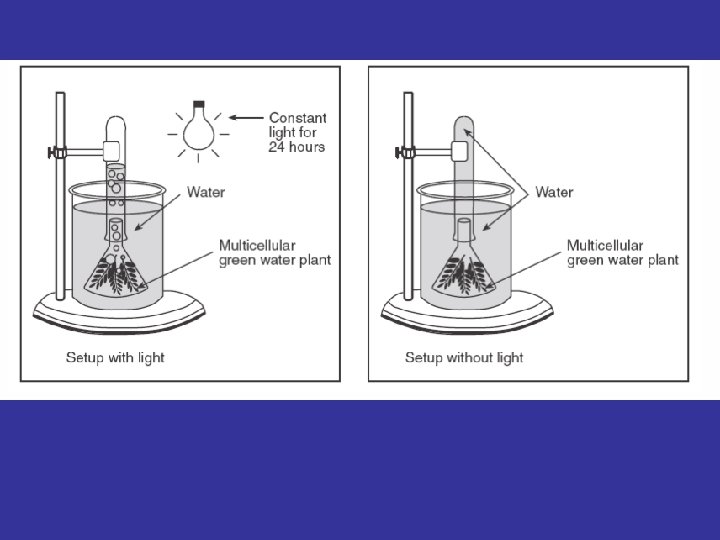 Constant light for 24 hours

Water

Multicellular green water plant

Setup with light

Water

Multicellular green water plant

Setup without light