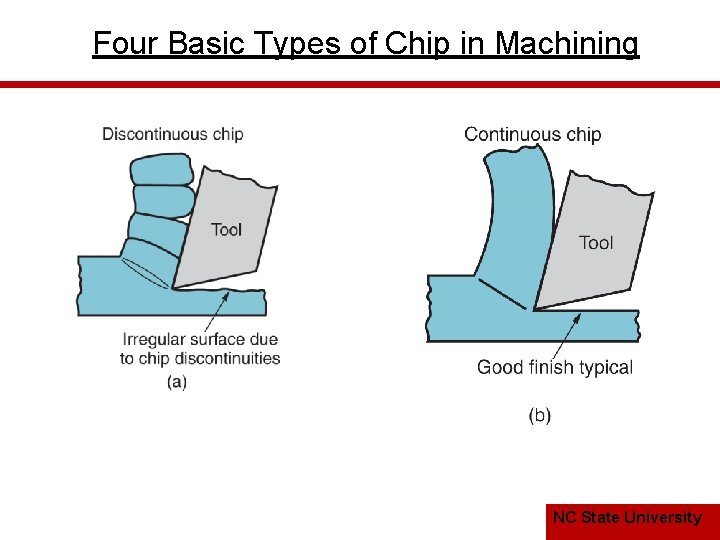 Four Basic Types of Chip in Machining

Discontinuous chip

Tool

Irregular surface due to chip discontinuities

(a)

Continuous chip

Tool

Good finish typical

(b)

NC State University