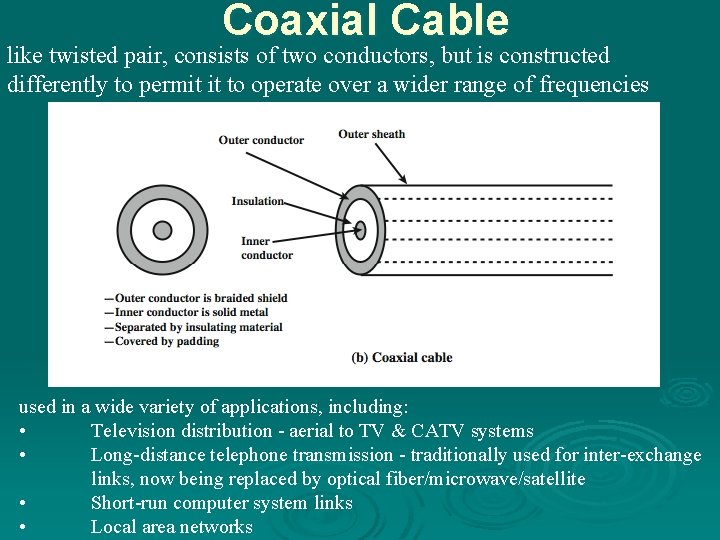 Coaxial Cable

like twisted pair, consists of two conductors, but is constructed differently to permit it to operate over a wider range of frequencies

Outer conductor

Outer sheath

Insulation

Inner conductor

—Outer conductor is braided shield
—Inner conductor is solid metal
—Separated by insulating material
—Covered by padding

(b) Coaxial cable

used in a wide variety of applications, including:
• Television distribution - aerial to TV & CATV systems
• Long-distance telephone transmission - traditionally used for inter-exchange links, now being replaced by optical fiber/microwave/satellite
• Short-run computer system links
• Local area networks