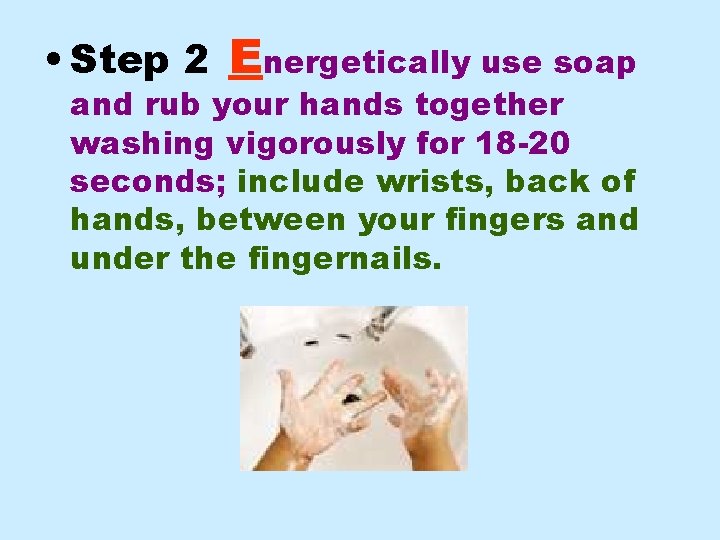 • Step 2 Energetically use soap and rub your hands together washing vigorously for 18-20 seconds; include wrists, back of hands, between your fingers and under the fingernails.