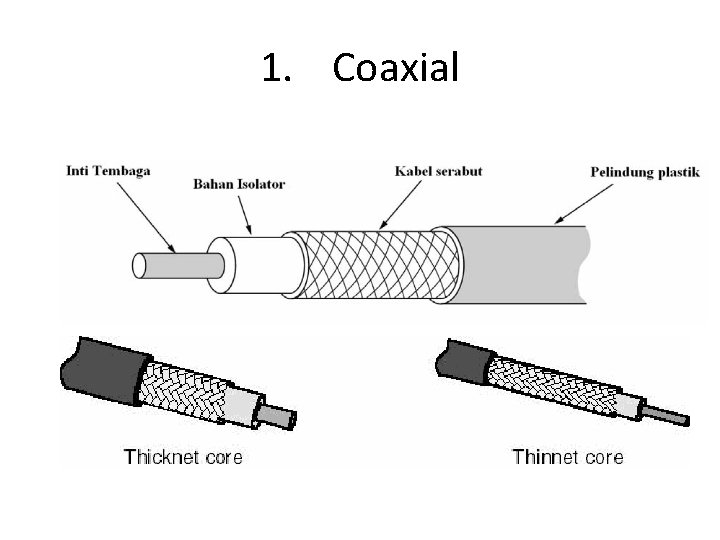 1. Coaxial

Inti Tembaga
Bahan Isolator
Kabel serabut
Pelindung plastik

Thicknet core
Thinnet core