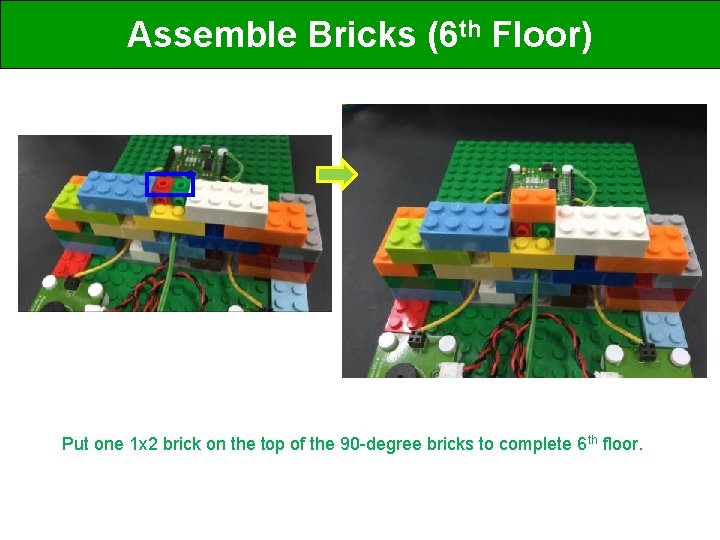 Assemble Bricks (6$^{th}$ Floor)

Put one 1x2 brick on the top of the 90-degree bricks to complete 6$^{th}$ floor.