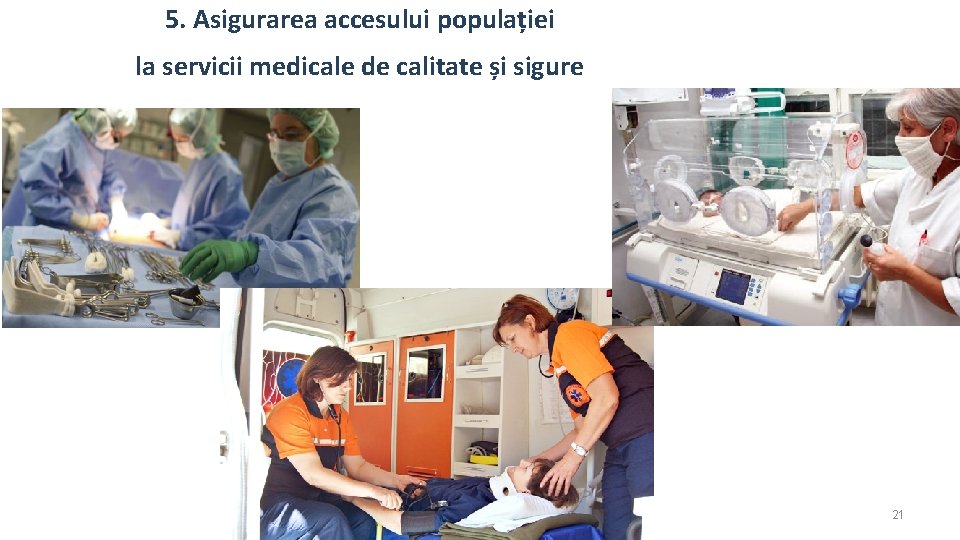 5. Asigurarea accesului populației
la servicii medicale de calitate și sigure

21