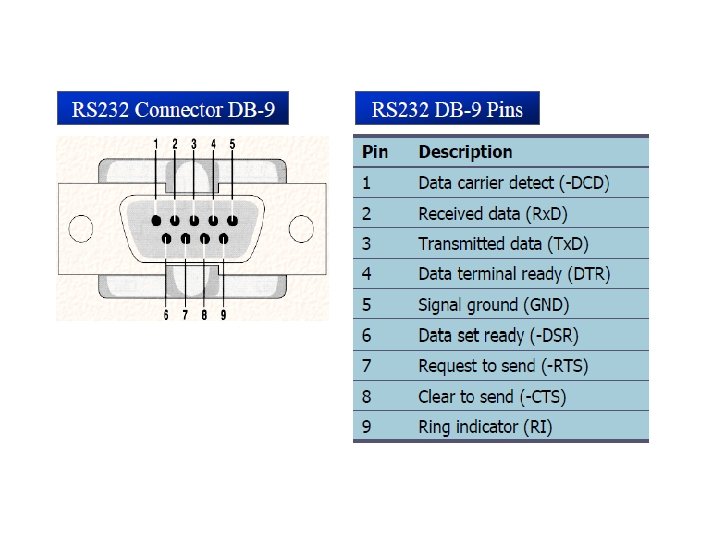 RS232 Connector DB-9

1 2 3 4 5

6 7 8 9

RS232 DB-9 Pins

| Pin | Description |
|---|---|
| 1 | Data carrier detect (-DCD) |
| 2 | Received data (RxD) |
| 3 | Transmitted data (TxD) |
| 4 | Data terminal ready (DTR) |
| 5 | Signal ground (GND) |
| 6 | Data set ready (-DSR) |
| 7 | Request to send (-RTS) |
| 8 | Clear to send (-CTS) |
| 9 | Ring indicator (RI) |