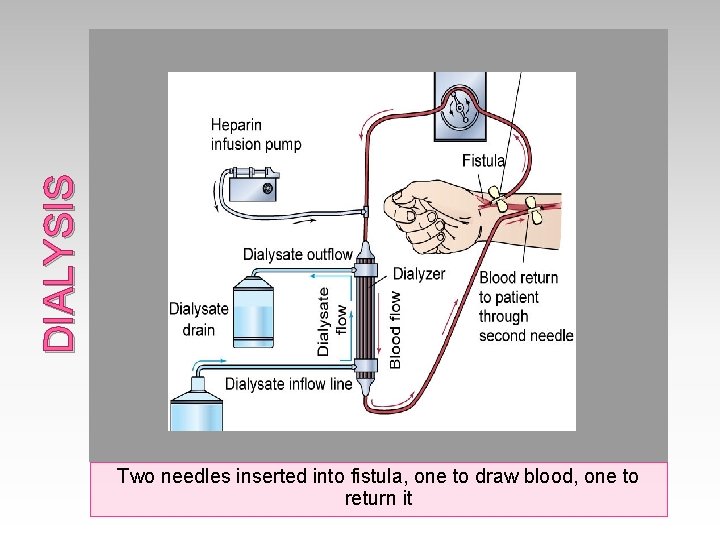 DIALYSIS

Heparin infusion pump

Fistula

Dialysate outflow

Dialyzer

Dialysate drain

Dialysate flow

Blood flow

Blood return to patient through second needle

Dialysate inflow line

Two needles inserted into fistula, one to draw blood, one to return it