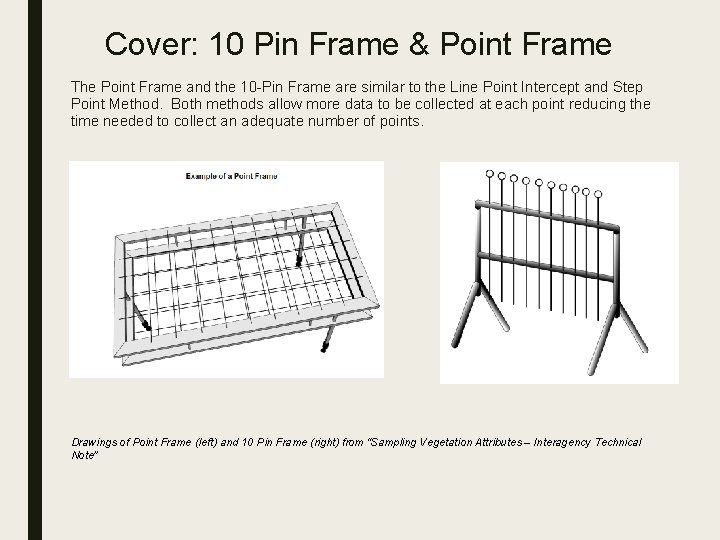 Cover: 10 Pin Frame & Point Frame

The Point Frame and the 10-Pin Frame are similar to the Line Point Intercept and Step Point Method. Both methods allow more data to be collected at each point reducing the time needed to collect an adequate number of points.

Example of a Point Frame

Drawings of Point Frame (left) and 10 Pin Frame (right) from "Sampling Vegetation Attributes – Interagency Technical Note"