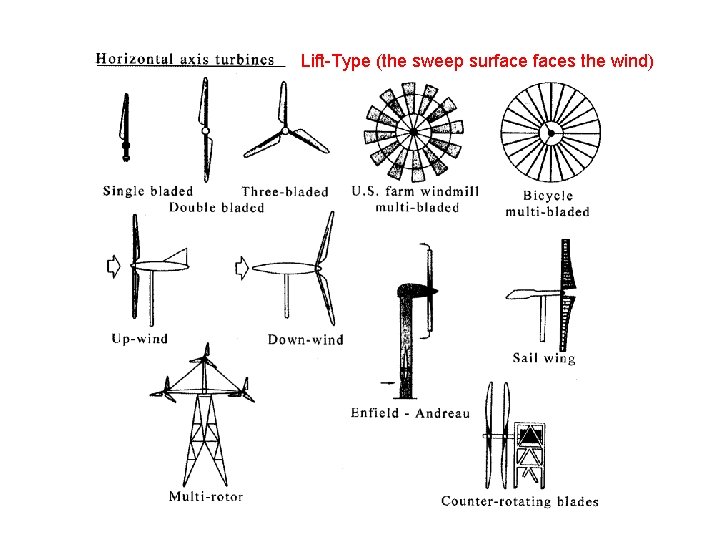 Horizontal axis turbines Lift-Type (the sweep surface faces the wind)

Single bladed
Double bladed
Three-bladed
U.S. farm windmill multi-bladed
Bicycle multi-bladed

Up-wind
Down-wind
Enfield - Andreau
Sail wing

Multi-rotor
Counter-rotating blades