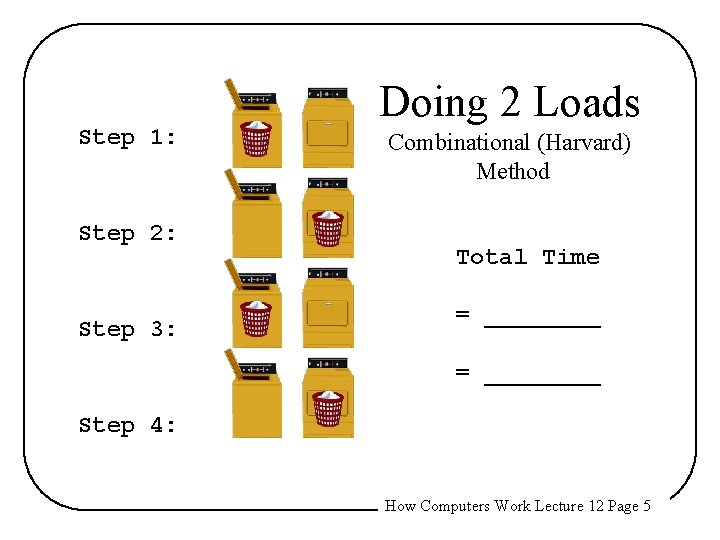 Doing 2 Loads
Combinational (Harvard) Method

Step 1:

Step 2:

Step 3:

Step 4:

Total Time

= ________

= ________

How Computers Work Lecture 12 Page 5