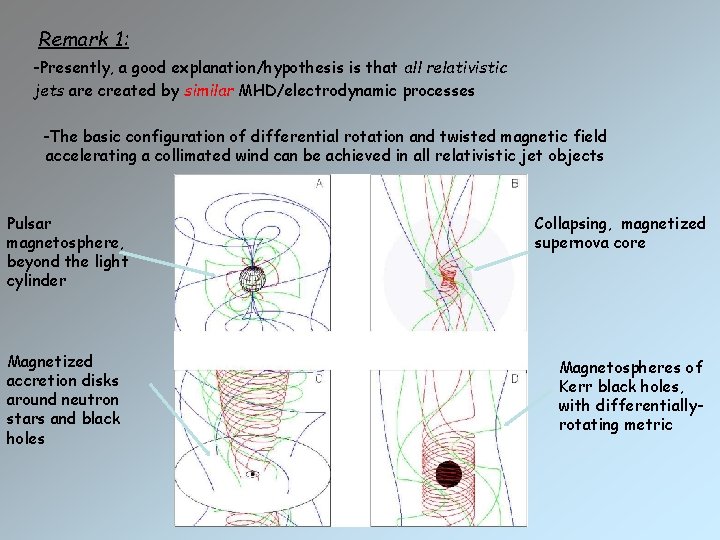 Remark 1:

-Presently, a good explanation/hypothesis is that all relativistic jets are created by similar MHD/electrodynamic processes

-The basic configuration of differential rotation and twisted magnetic field accelerating a collimated wind can be achieved in all relativistic jet objects

A

B

Pulsar magnetosphere, beyond the light cylinder

Collapsing, magnetized supernova core

C

D

Magnetized accretion disks around neutron stars and black holes

Magnetospheres of Kerr black holes, with differentially-rotating metric