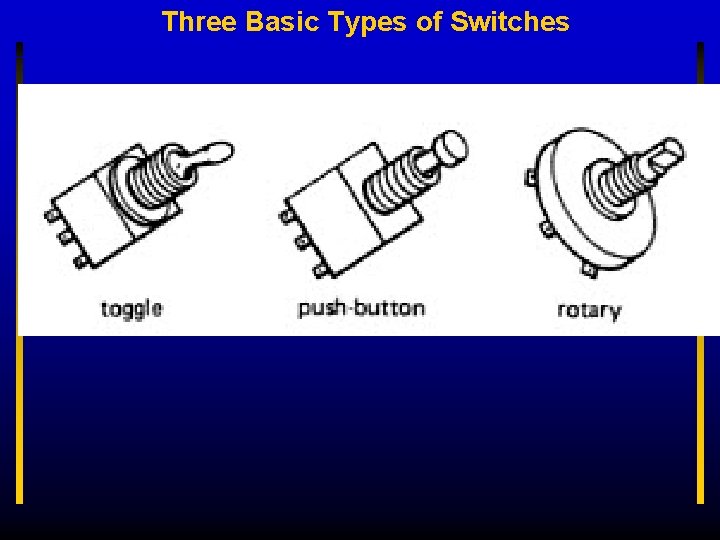 Three Basic Types of Switches

toggle

push-button

rotary